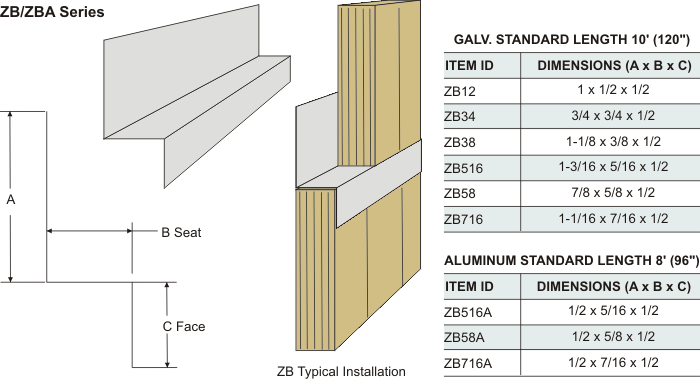 ZB/ZBA Series

A

B Seat

C Face

ZB Typical Installation

GALV. STANDARD LENGTH 10' (120")

| ITEM ID | DIMENSIONS (A x B x C) |
|---|---|
| ZB12 | 1 x 1/2 x 1/2 |
| ZB34 | 3/4 x 3/4 x 1/2 |
| ZB38 | 1-1/8 x 3/8 x 1/2 |
| ZB516 | 1-3/16 x 5/16 x 1/2 |
| ZB58 | 7/8 x 5/8 x 1/2 |
| ZB716 | 1-1/16 x 7/16 x 1/2 |

ALUMINUM STANDARD LENGTH 8' (96")

| ITEM ID | DIMENSIONS (A x B x C) |
|---|---|
| ZB516A | 1/2 x 5/16 x 1/2 |
| ZB58A | 1/2 x 5/8 x 1/2 |
| ZB716A | 1/2 x 7/16 x 1/2 |