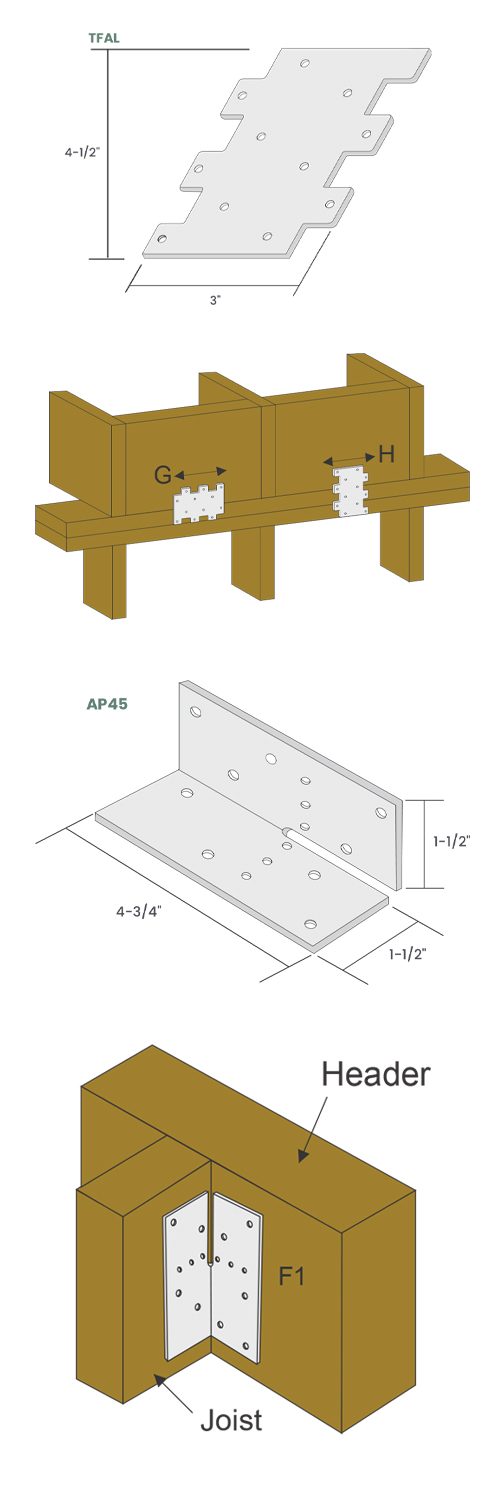 TFAL

4-1/2"

3"

G

H

AP45

1-1/2"

4-3/4"

1-1/2"

Header

F1

Joist