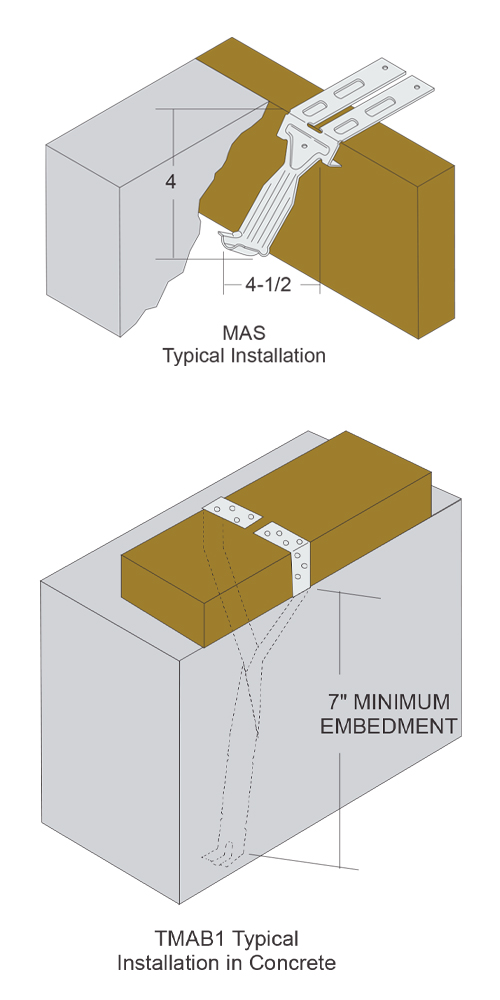 4

4-1/2

MAS
Typical Installation

7" MINIMUM
EMBEDMENT

TMAB1 Typical
Installation in Concrete