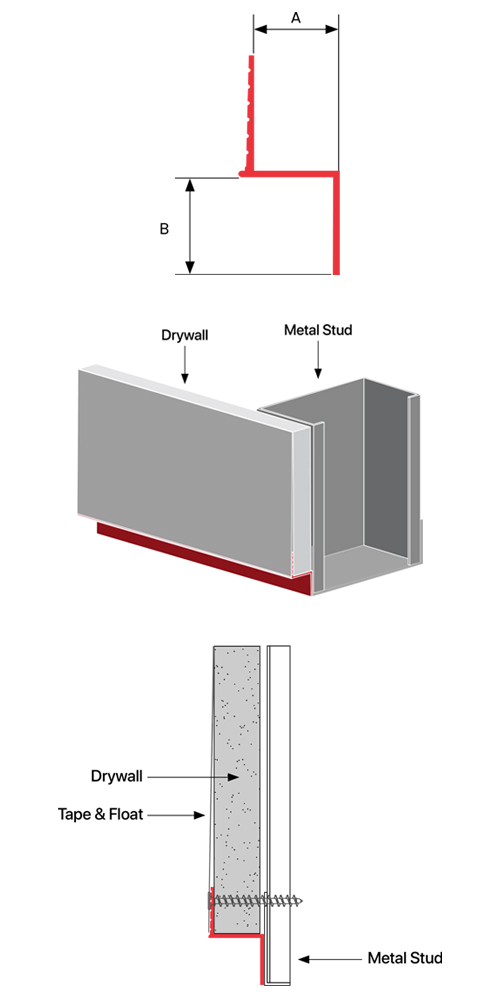 A

B

Drywall

Metal Stud

Drywall

Tape & Float

Metal Stud